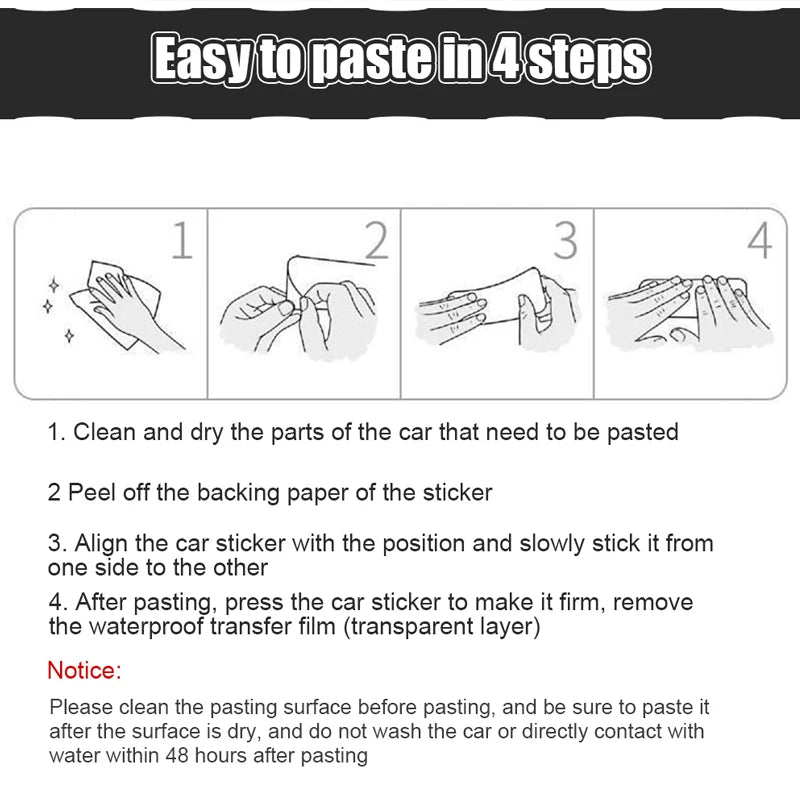 Easy to paste in 4 steps

1

2

3

4

1. Clean and dry the parts of the car that need to be pasted

2 Peel off the backing paper of the sticker

3. Align the car sticker with the position and slowly stick it from one side to the other

4. After pasting, press the car sticker to make it firm, remove the waterproof transfer film (transparent layer)

Notice:

Please clean the pasting surface before pasting, and be sure to paste it after the surface is dry, and do not wash the car or directly contact with water within 48 hours after pasting