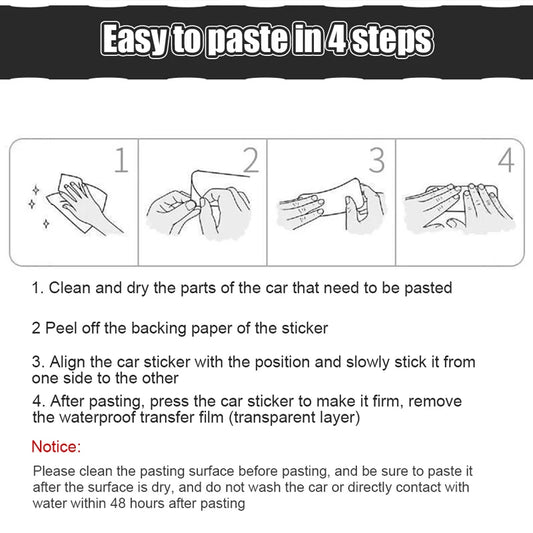 Easy to paste in 4 steps

1

2

3

4

1. Clean and dry the parts of the car that need to be pasted

2 Peel off the backing paper of the sticker

3. Align the car sticker with the position and slowly stick it from one side to the other

4. After pasting, press the car sticker to make it firm, remove the waterproof transfer film (transparent layer)

Notice:

Please clean the pasting surface before pasting, and be sure to paste it after the surface is dry, and do not wash the car or directly contact with water within 48 hours after pasting